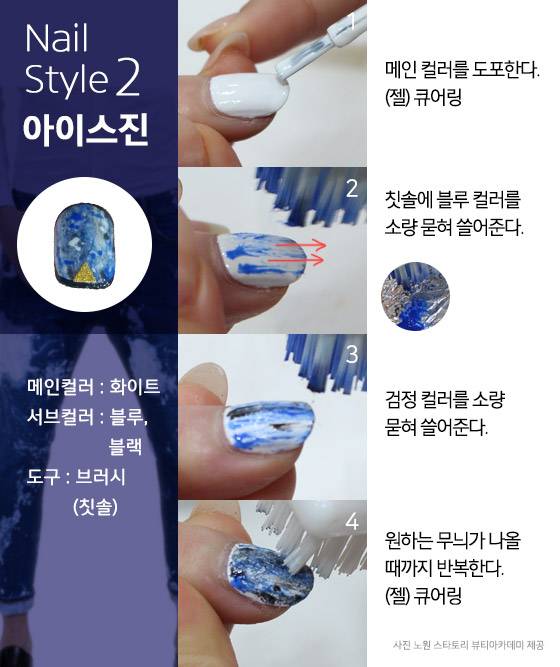 Nail Style 2
아이스진

메인컬러 : 화이트
서브컬러 : 블루, 블랙
도구 : 브러시 (칫솔)

1
메인 컬러를 도포한다.
(젤) 큐어링

2
칫솔에 블루 컬러를 소량 묻혀 쓸어준다.

3
검정 컬러를 소량 묻혀 쓸어준다.

4
원하는 무늬가 나올 때까지 반복한다.
(젤) 큐어링

사진 노원 스타토리 뷰티아카데미 제공