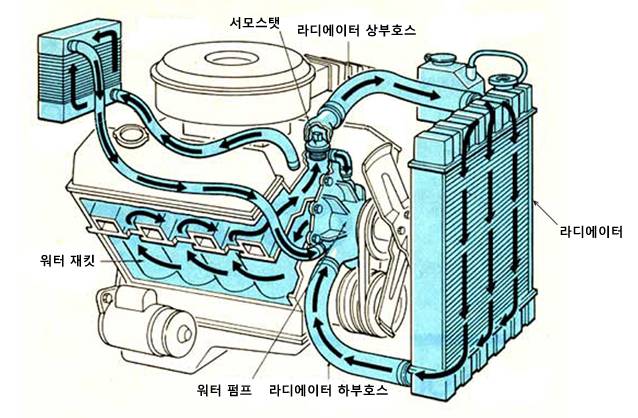 서모스탯
라디에이터 상부호스
라디에이터
워터 재킷
워터 펌프
라디에이터 하부호스