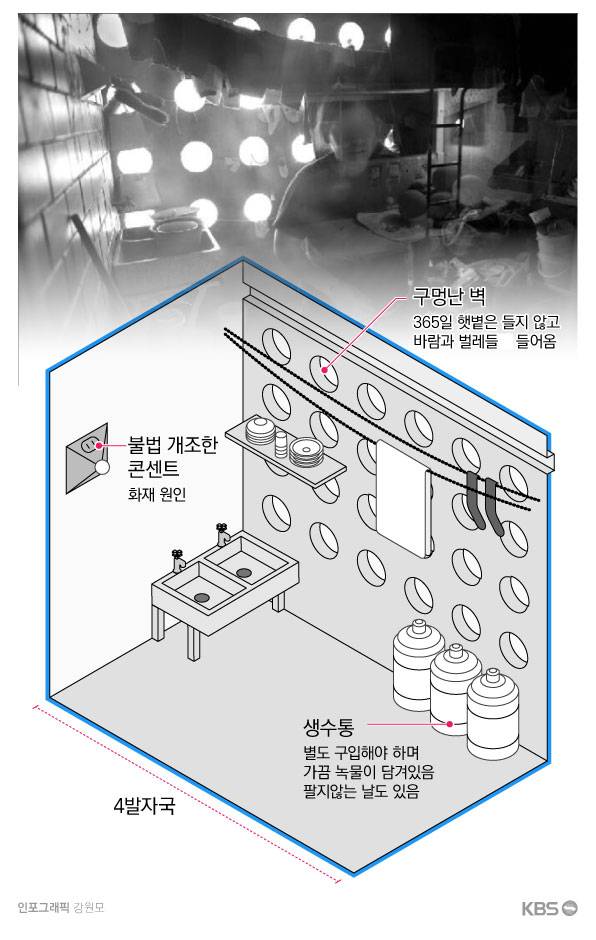 구멍난 벽
365일 햇볕은 들지 않고 바람과 벌레들 들어옴

불법 개조한 콘센트
화재 원인

생수통
별도 구입해야 하며 가끔 녹물이 담겨있음 팔지않는 날도 있음

4발자국

인포그래픽 강원모

KBS