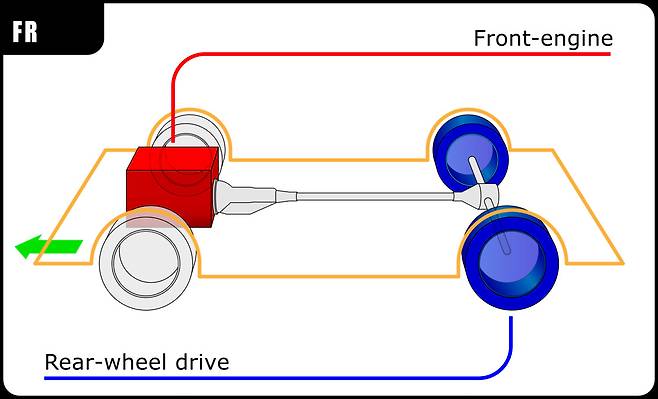 FR

Front-engine

Rear-wheel drive