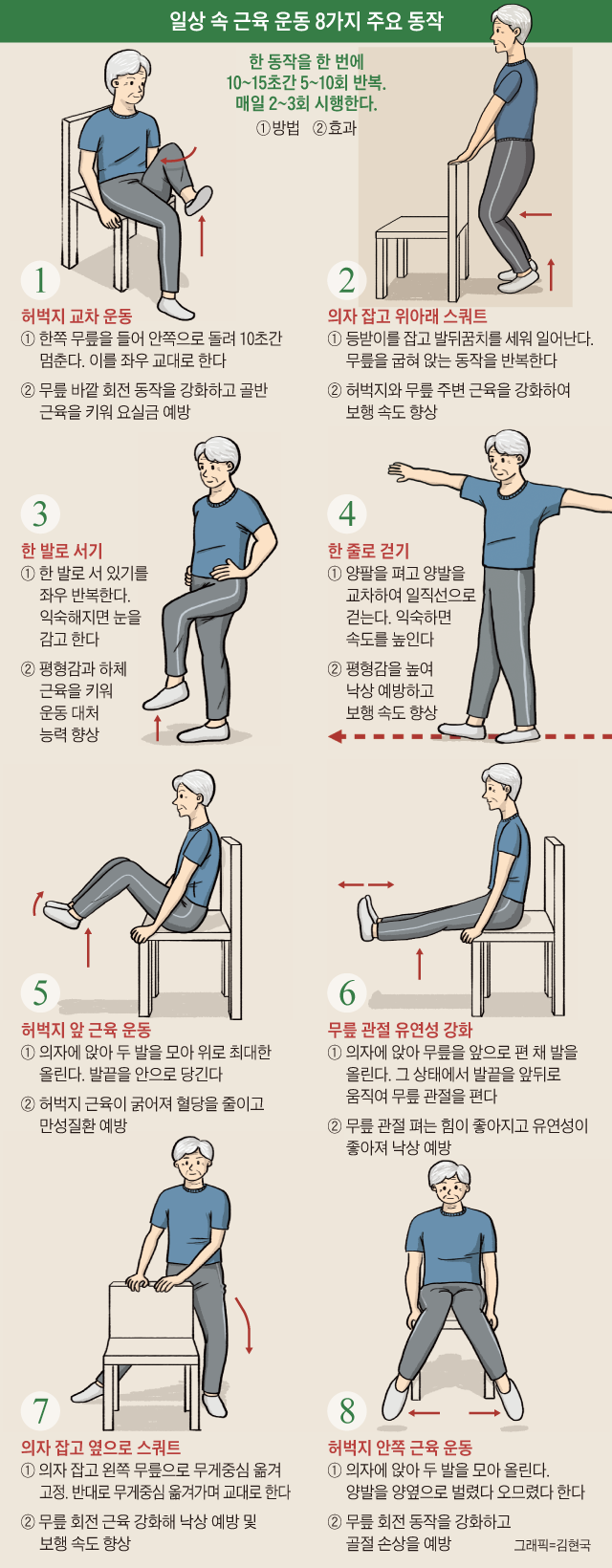 일상 속 근육 운동 8가지 주요 동작

한 동작을 한 번에 10~15초간 5~10회 반복. 매일 2~3회 시행한다.
①방법 ②효과

1
허벅지 교차 운동
① 한쪽 무릎을 들어 안쪽으로 돌려 10초간 멈춘다. 이를 좌우 교대로 한다
② 무릎 바깥 회전 동작을 강화하고 골반 근육을 키워 요실금 예방

2
의자 잡고 위아래 스쿼트
① 등받이를 잡고 발뒤꿈치를 세워 일어난다. 무릎을 굽혀 앉는 동작을 반복한다
② 허벅지와 무릎 주변 근육을 강화하여 보행 속도 향상

3
한 발로 서기
① 한 발로 서 있기를 좌우 반복한다. 익숙해지면 눈을 감고 한다
② 평형감과 하체 근육을 키워 운동 대처 능력 향상

4
한 줄로 걷기
① 양팔을 펴고 양발을 교차하여 일직선으로 걷는다. 익숙하면 속도를 높인다
② 평형감을 높여 낙상 예방하고 보행 속도 향상

5
허벅지 앞 근육 운동
① 의자에 앉아 두 발을 모아 위로 최대한 올린다. 발끝을 안으로 당긴다
② 허벅지 근육이 굵어져 혈당을 줄이고 만성질환 예방

6
무릎 관절 유연성 강화
① 의자에 앉아 무릎을 앞으로 편 채 발을 올린다. 그 상태에서 발끝을 앞뒤로 움직여 무릎 관절을 편다
② 무릎 관절 펴는 힘이 좋아지고 유연성이 좋아져 낙상 예방

7
의자 잡고 옆으로 스쿼트
① 의자 잡고 왼쪽 무릎으로 무게중심 옮겨 고정. 반대로 무게중심 옮겨가며 교대로 한다
② 무릎 회전 근육 강화해 낙상 예방 및 보행 속도 향상

8
허벅지 안쪽 근육 운동
① 의자에 앉아 두 발을 모아 올린다. 양발을 양옆으로 벌렸다 오므렸다 한다
② 무릎 회전 동작을 강화하고 골절 손상을 예방

그래픽=김현국