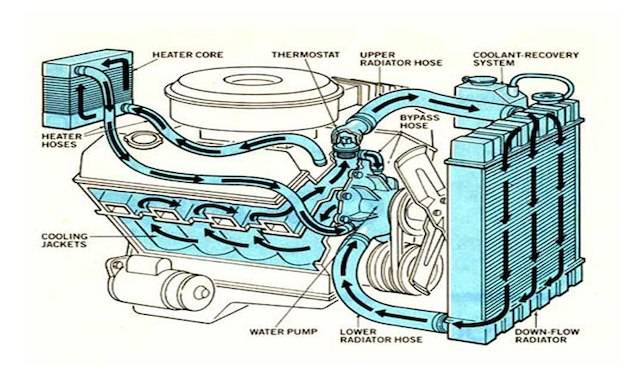 HEATER CORE

THERMOSTAT

UPPER RADIATOR HOSE

COOLANT-RECOVERY SYSTEM

HEATER HOSES

BYPASS HOSE

COOLING JACKETS

WATER PUMP

LOWER RADIATOR HOSE

DOWN-FLOW RADIATOR