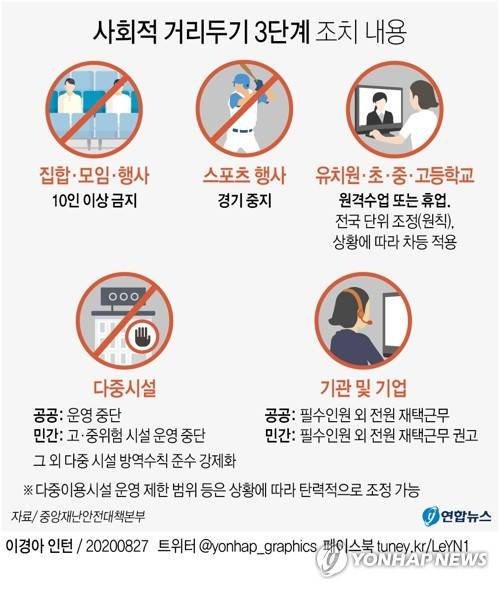 사회적 거리두기 3단계 조치 내용

집합·모임·행사
10인 이상 금지

스포츠 행사
경기 중지

유치원·초·중·고등학교
원격수업 또는 휴업.
전국 단위 조정(원칙),
상황에 따라 차등 적용

다중시설
공공: 운영 중단
민간: 고·중위험 시설 운영 중단
그 외 다중 시설 방역수칙 준수 강제화

기관 및 기업
공공: 필수인원 외 전원 재택근무
민간: 필수인원 외 전원 재택근무 권고

※ 다중이용시설 운영 제한 범위 등은 상황에 따라 탄력적으로 조정 가능

자료/ 중앙재난안전대책본부

연합뉴스

이경아 인턴 / 20200827 트위터 @yonhap_graphics 페이스북 tuney.kr/LeYN1

YONHAP NEWS