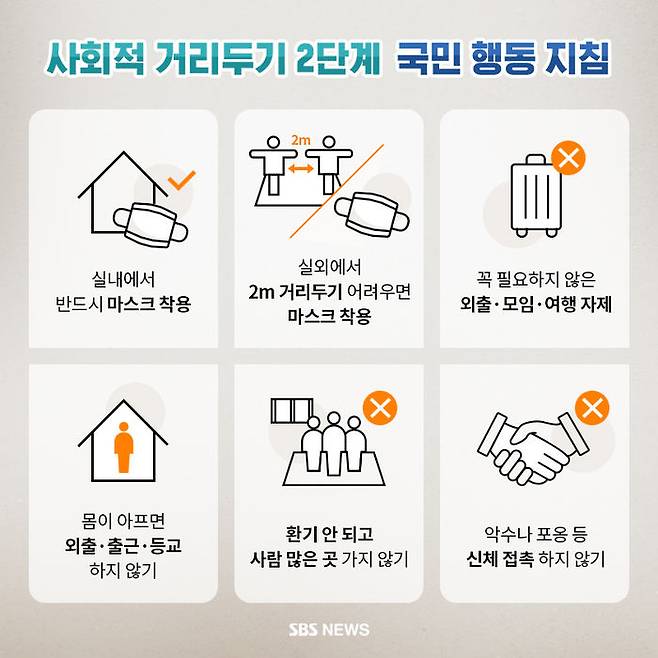 사회적 거리두기 2단계 국민 행동 지침

실내에서
반드시 마스크 착용

2m

실외에서
2m 거리두기 어려우면
마스크 착용

꼭 필요하지 않은
외출·모임·여행 자제

몸이 아프면
외출·출근·등교
하지 않기

환기 안 되고
사람 많은 곳 가지 않기

악수나 포옹 등
신체 접촉 하지 않기

SBS NEWS