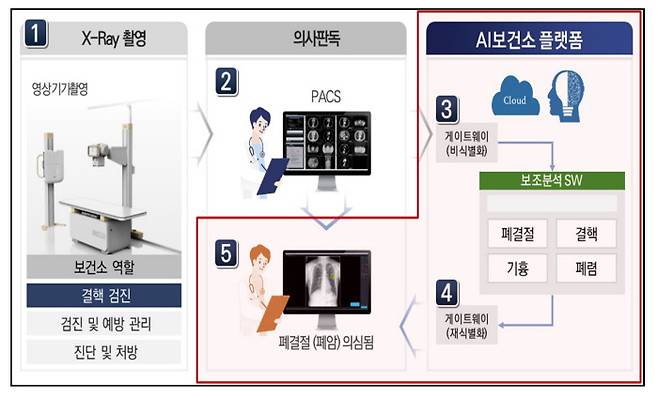 1 X-Ray 촬영

영상기기촬영

보건소 역할

결핵 검진

검진 및 예방 관리

진단 및 처방

의사판독

2 PACS

5

폐결절 (폐암) 의심됨

AI보건소 플랫폼

Cloud

3 게이트웨이 (비식별화)

보조분석 SW

폐결절

결핵

기흉

폐렴

4 게이트웨이 (재식별화)