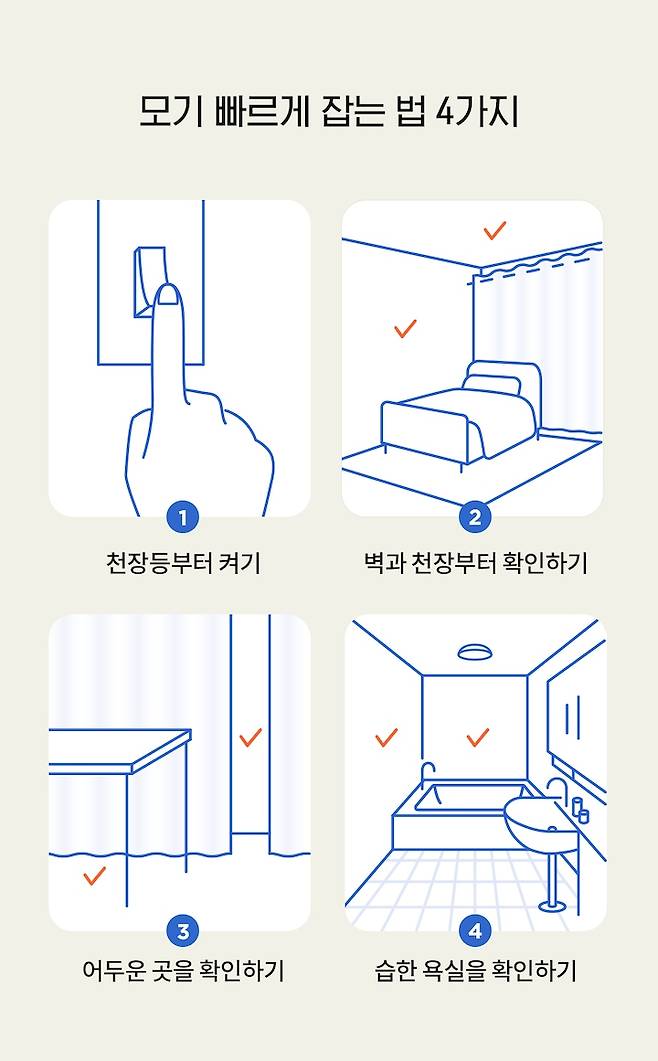 모기 빠르게 잡는 법 4가지

1
천장등부터 켜기

2
벽과 천장부터 확인하기

3
어두운 곳을 확인하기

4
습한 욕실을 확인하기