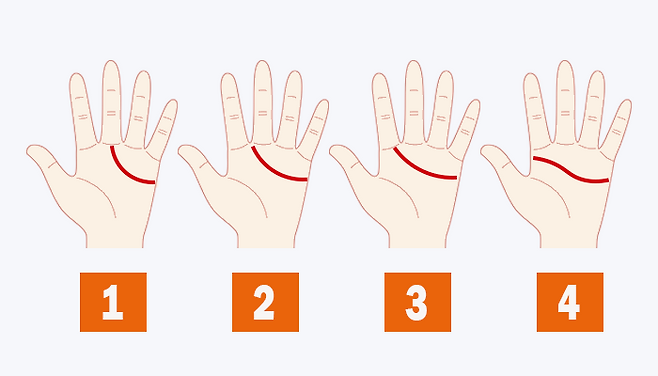 1 2 3 4