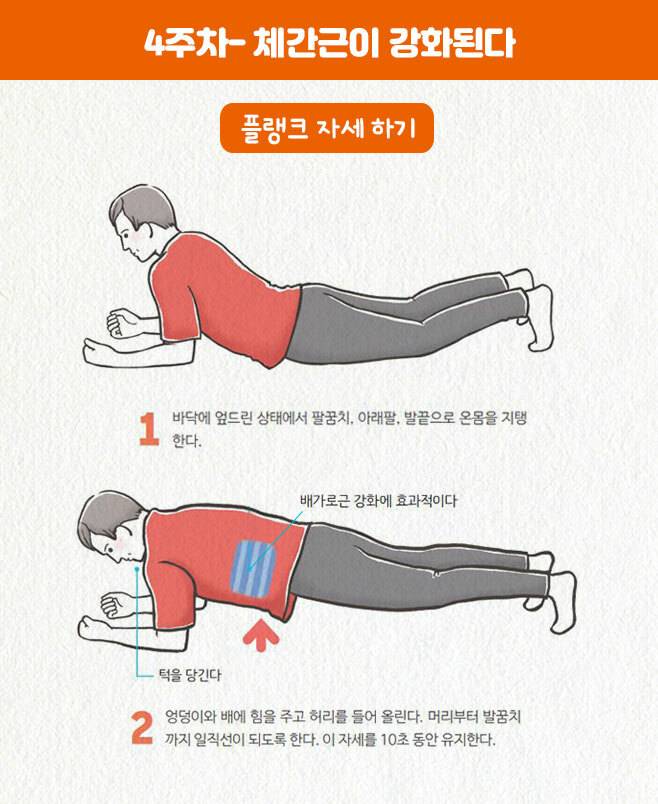 4주차- 체간근이 강화된다

플랭크 자세 하기

1 바닥에 엎드린 상태에서 팔꿈치, 아래팔, 발끝으로 온몸을 지탱한다.

배가로근 강화에 효과적이다

턱을 당긴다

2 엉덩이와 배에 힘을 주고 허리를 들어 올린다. 머리부터 발꿈치까지 일직선이 되도록 한다. 이 자세를 10초 동안 유지한다.