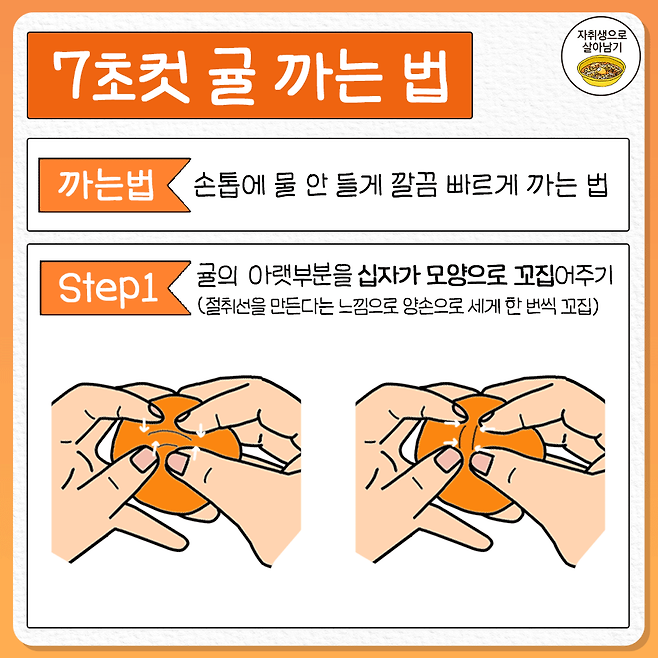 7초컷 귤 까는 법

자취생으로 살아남기

까는법 손톱에 물 안 들게 깔끔 빠르게 까는 법

Step1 귤의 아랫부분을 십자가 모양으로 꼬집어주기
(절취선을 만든다는 느낌으로 양손으로 세게 한 번씩 꼬집)