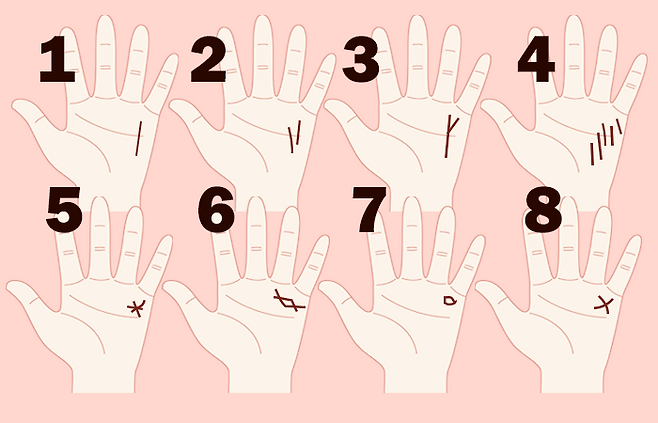 1 2 3 4
5 6 7 8