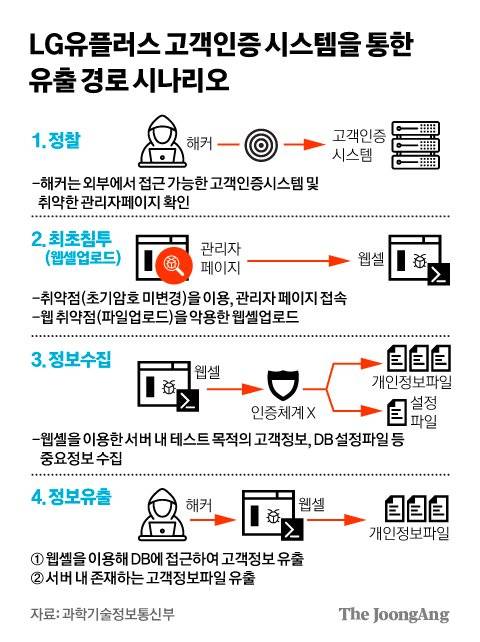 LG유플러스 고객인증 시스템을 통한 유출 경로 시나리오

1. 정찰

해커

고객인증 시스템

-해커는 외부에서 접근 가능한 고객인증시스템 및 취약한 관리자페이지 확인

2. 최초침투 (웹셸업로드)

관리자 페이지

웹셸

-취약점(초기암호 미변경)을 이용, 관리자 페이지 접속
-웹 취약점(파일업로드)을 악용한 웹셸업로드

3. 정보수집

웹셸

인증체계 X

개인정보파일

설정 파일

-웹셸을 이용한 서버 내 테스트 목적의 고객정보, DB 설정파일 등 중요정보 수집

4. 정보유출

해커

웹셸

개인정보파일

① 웹셸을 이용해 DB에 접근하여 고객정보 유출
② 서버 내 존재하는 고객정보파일 유출

자료: 과학기술정보통신부

The JoongAng