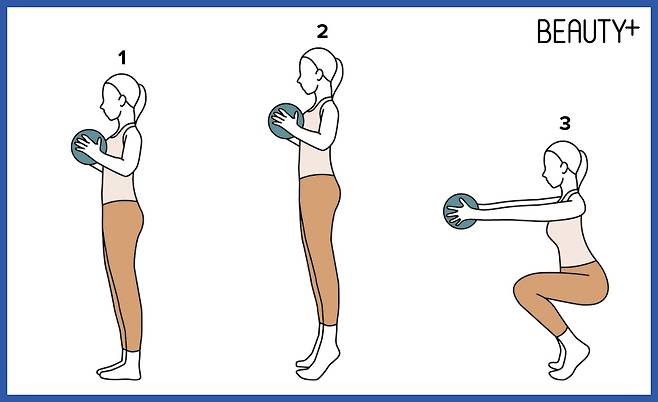 BEAUTY+

1

2

3