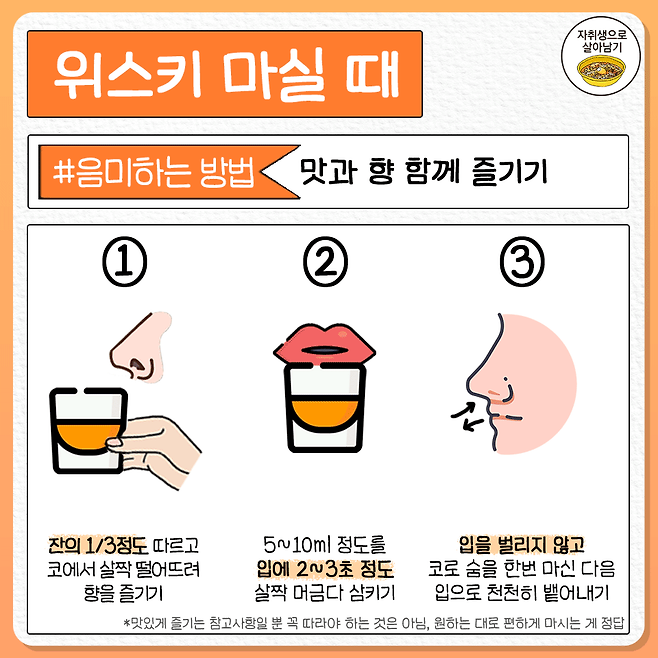 위스키 마실 때

자취생으로 살아남기

#음미하는 방법 맛과 향 함께 즐기기

①

잔의 1/3정도 따르고 코에서 살짝 떨어뜨려 향을 즐기기

②

5~10ml 정도를 입에 2~3초 정도 살짝 머금다 삼키기

③

입을 벌리지 않고 코로 숨을 한번 마신 다음 입으로 천천히 뱉어내기

*맛있게 즐기는 참고사항일 뿐 꼭 따라야 하는 것은 아님, 원하는 대로 편하게 마시는 게 정답