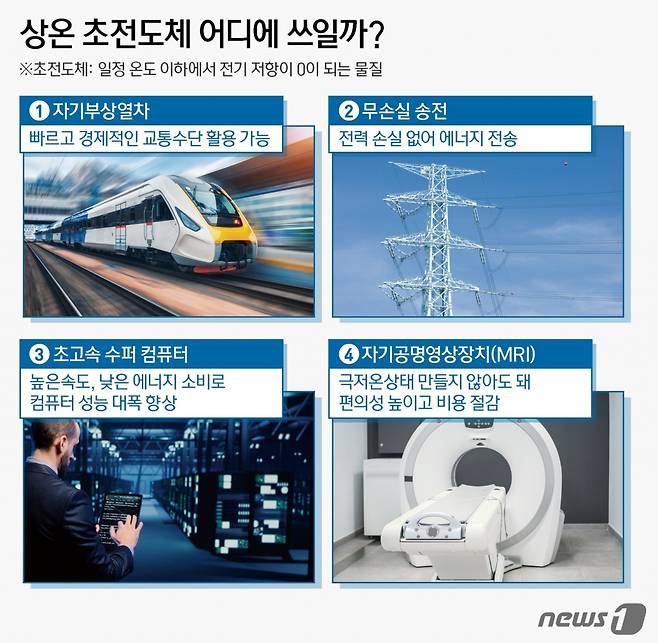 상온 초전도체 어디에 쓰일까?

※초전도체: 일정 온도 이하에서 전기 저항이 0이 되는 물질

1 자기부상열차

빠르고 경제적인 교통수단 활용 가능

2 무손실 송전

전력 손실 없어 에너지 전송

3 초고속 수퍼 컴퓨터

높은속도, 낮은 에너지 소비로 컴퓨터 성능 대폭 향상

4 자기공명영상장치(MRI)

극저온상태 만들지 않아도 돼 편의성 높이고 비용 절감

news1