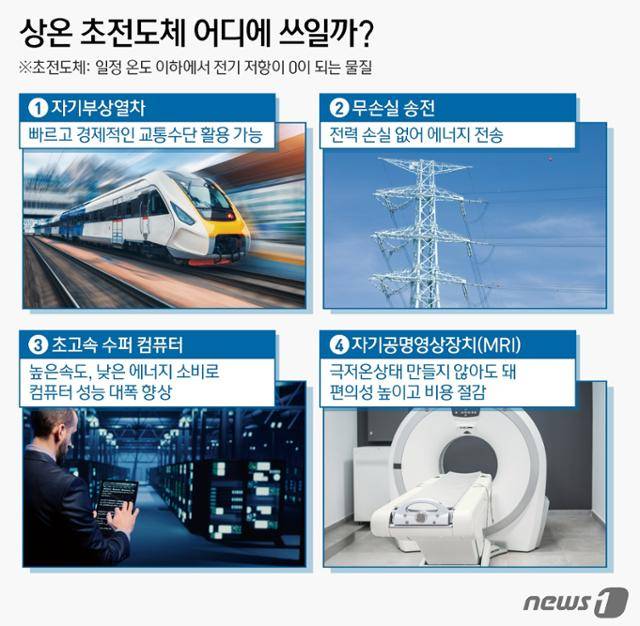 상온 초전도체 어디에 쓰일까?

※초전도체: 일정 온도 이하에서 전기 저항이 0이 되는 물질

1 자기부상열차
빠르고 경제적인 교통수단 활용 가능

2 무손실 송전
전력 손실 없어 에너지 전송

3 초고속 수퍼 컴퓨터
높은속도, 낮은 에너지 소비로 컴퓨터 성능 대폭 향상

4 자기공명영상장치(MRI)
극저온상태 만들지 않아도 돼 편의성 높이고 비용 절감

news1