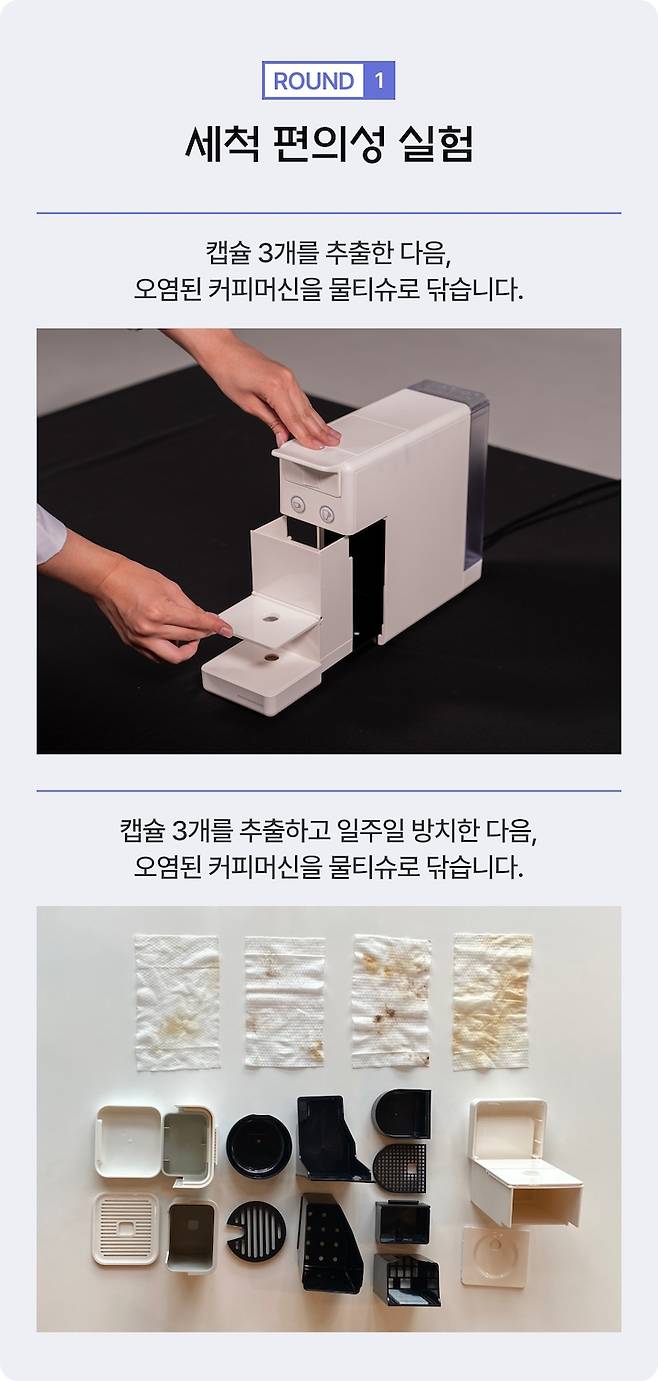 ROUND 1

세척 편의성 실험

캡슐 3개를 추출한 다음,
오염된 커피머신을 물티슈로 닦습니다.

캡슐 3개를 추출하고 일주일 방치한 다음,
오염된 커피머신을 물티슈로 닦습니다.