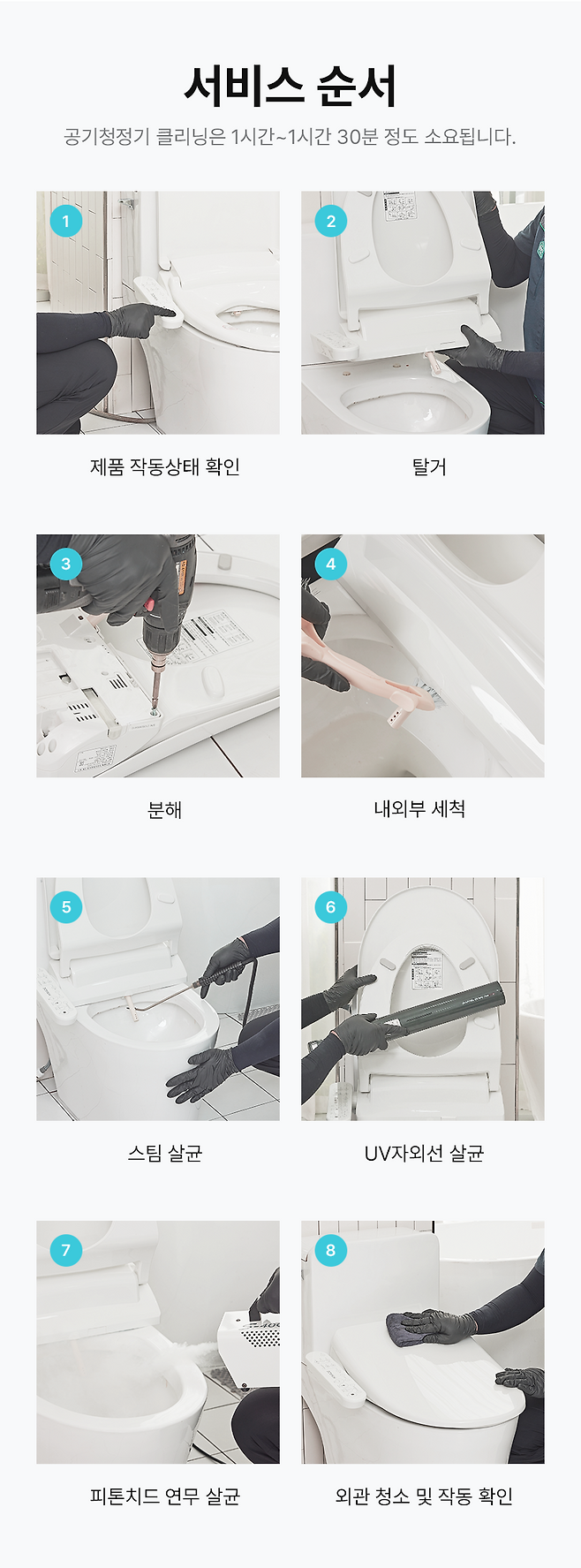 서비스 순서

공기청정기 클리닝은 1시간~1시간 30분 정도 소요됩니다.

1

제품 작동상태 확인

2

탈거

3

분해

4

내외부 세척

5

스팀 살균

6

UV자외선 살균

7

피톤치드 연무 살균

8

외관 청소 및 작동 확인