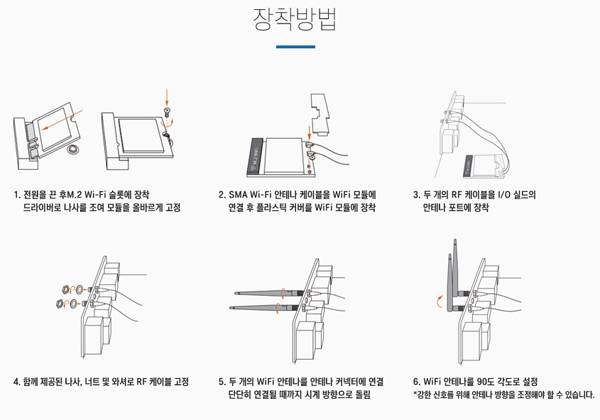 장착방법

1. 전원을 끈 후M.2 Wi-Fi 슬롯에 장착 드라이버로 나사를 조여 모듈을 올바르게 고정

2. SMA Wi-Fi 안테나 케이블을 WiFi 모듈에 연결 후 플라스틱 커버를 WiFi 모듈에 장착

3. 두 개의 RF 케이블을 I/O 실드의 안테나 포트에 장착

4. 함께 제공된 나사, 너트 및 와셔로 RF 케이블 고정

5. 두 개의 WiFi 안테나를 안테나 커넥터에 연결 단단히 연결될 때까지 시계 방향으로 돌림

6. WiFi 안테나를 90도 각도로 설정
*강한 신호를 위해 안테나 방향을 조정해야 할 수 있습니다.