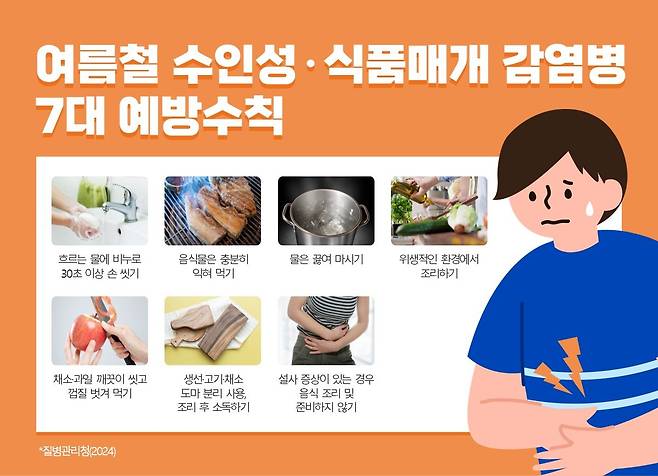 여름철 수인성·식품매개 감염병 7대 예방수칙

흐르는 물에 비누로 30초 이상 손 씻기

음식물은 충분히 익혀 먹기

물은 끓여 마시기

위생적인 환경에서 조리하기

채소·과일 깨끗이 씻고 껍질 벗겨 먹기

생선·고기·채소 도마 분리 사용, 조리 후 소독하기

설사 증상이 있는 경우 음식 조리 및 준비하지 않기

*질병관리청(2024)