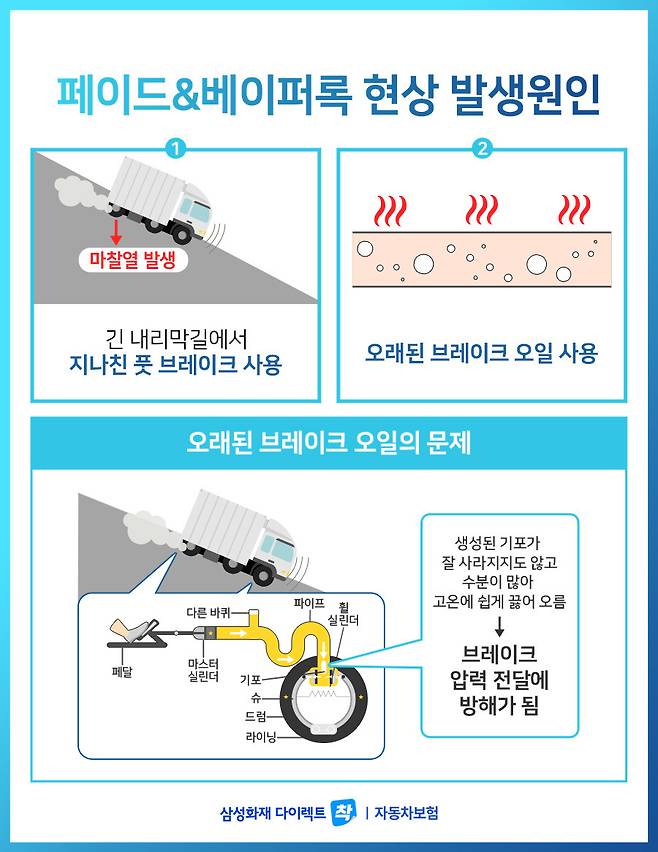 페이드&베이퍼록 현상 발생원인

1

마찰열 발생

긴 내리막길에서
지나친 풋 브레이크 사용

2

오래된 브레이크 오일 사용

오래된 브레이크 오일의 문제

다른 바퀴

파이프

휠 실린더

페달

마스터 실린더

기포

슈

드럼

라이닝

생성된 기포가
잘 사라지지도 않고
수분이 많아
고온에 쉽게 끓어 오름

브레이크
압력 전달에
방해가 됨

삼성화재 다이렉트 착 | 자동차보험