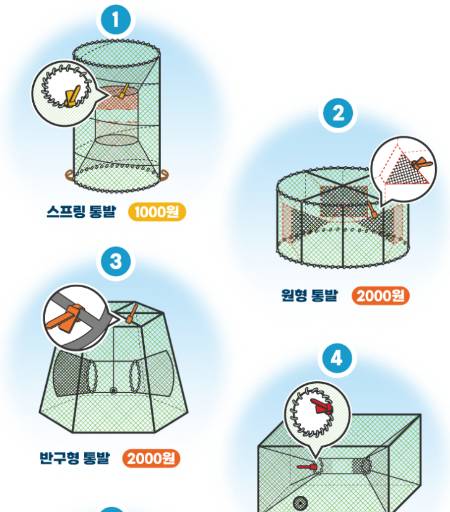 1

스프링 통발 1000원

2

원형 통발 2000원

3

반구형 통발 2000원

4