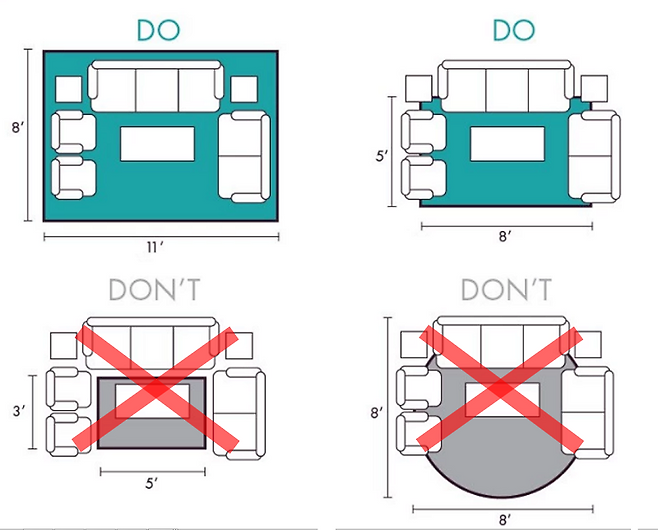 DO

8′

11′

DO

5′

8′

DON'T

3′

5′

DON'T

8′

8′