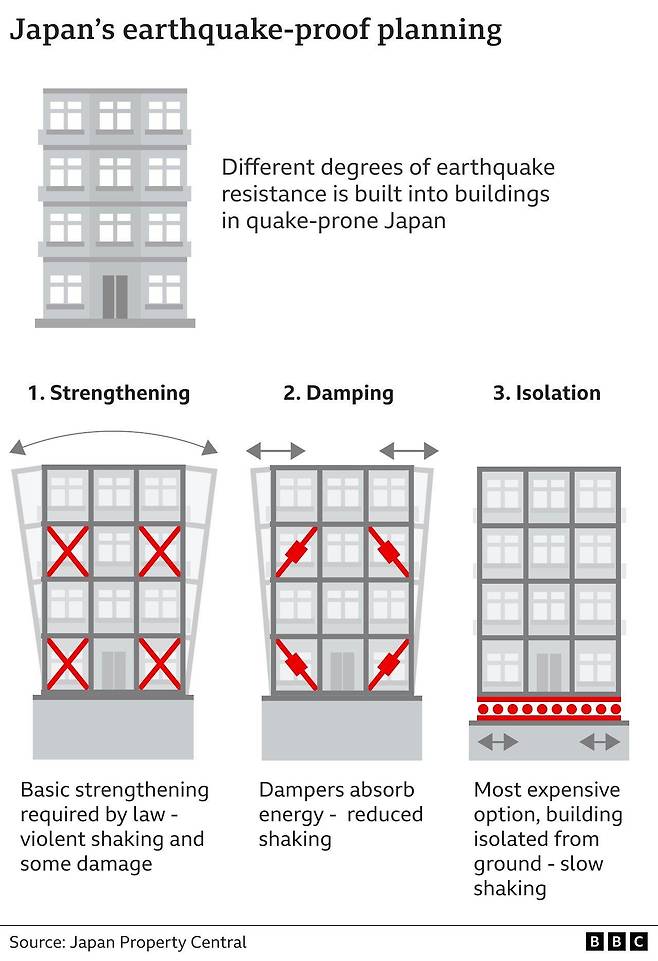 Japan's earthquake-proof planning

Different degrees of earthquake resistance is built into buildings in quake-prone Japan

1. Strengthening

Basic strengthening required by law - violent shaking and some damage

2. Damping

Dampers absorb energy - reduced shaking

3. Isolation

Most expensive option, building isolated from ground - slow shaking

Source: Japan Property Central

BBC