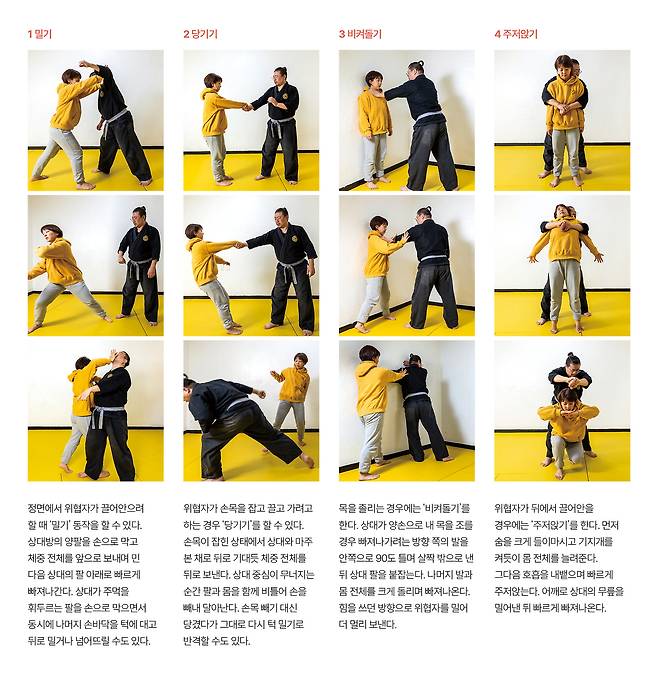 1 밀기

정면에서 위협자가 끌어안으려 할 때 '밀기' 동작을 할 수 있다. 상대방의 양팔을 손으로 막고 체중 전체를 앞으로 보내며 민 다음 상대의 팔 아래로 빠르게 빠져나간다. 상대가 주먹을 휘두르는 팔을 손으로 막으면서 동시에 나머지 손바닥을 턱에 대고 뒤로 밀거나 넘어뜨릴 수도 있다.

2 당기기

위협자가 손목을 잡고 끌고 가려고 하는 경우 '당기기'를 할 수 있다. 손목이 잡힌 상태에서 상대와 마주 본 채로 뒤로 기대듯 체중 전체를 뒤로 보낸다. 상대 중심이 무너지는 순간 팔과 몸을 함께 비틀어 손을 빼내 달아난다. 손목 빼기 대신 당겼다가 그대로 다시 턱 밀기로 반격할 수도 있다.

3 비켜돌기

목을 졸리는 경우에는 '비켜돌기'를 한다. 상대가 양손으로 내 목을 조를 경우 빠져나가려는 방향 쪽의 발을 안쪽으로 90도 틀어 살짝 밖으로 낸 뒤 상대 팔을 붙잡는다. 나머지 발과 몸 전체를 크게 돌리며 빠져나온다. 힘을 쓰던 방향으로 위협자를 밀어 더 멀리 보낸다.

4 주저앉기

위협자가 뒤에서 끌어안을 경우에는 '주저앉기'를 한다. 먼저 숨을 크게 들이마시고 기지개를 켜듯이 몸 전체를 늘려준다. 그다음 호흡을 내뱉으며 빠르게 주저앉는다. 어깨로 상대의 무릎을 밀어낸 뒤 빠르게 빠져나온다.