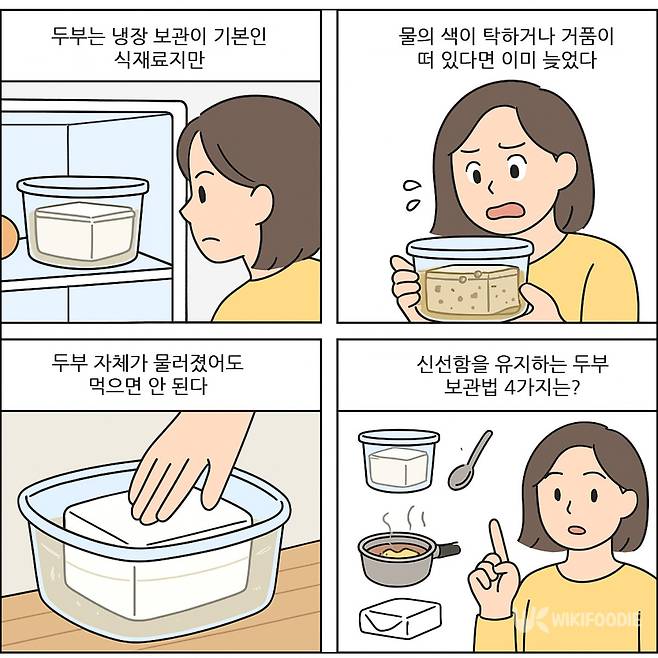 두부는 냉장 보관이 기본인 식재료지만

물의 색이 탁하거나 거품이 떠 있다면 이미 늦었다

두부 자체가 물러졌어도 먹으면 안 된다

신선함을 유지하는 두부 보관법 4가지는?

WIKIFOODIE