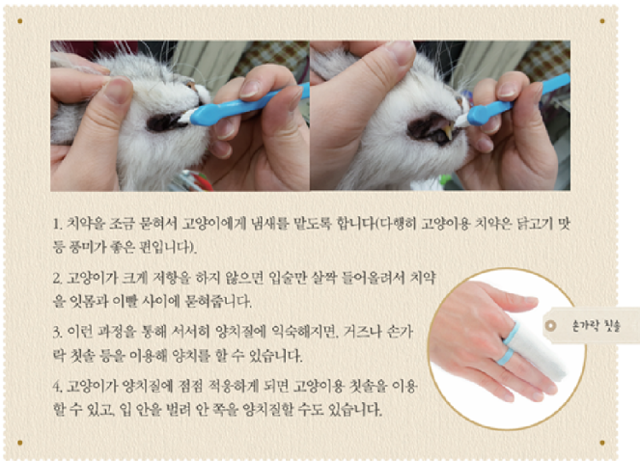 1. 치약을 조금 묻혀서 고양이에게 냄새를 맡도록 합니다(다행히 고양이용 치약은 닭고기 맛 등 풍미가 좋은 편입니다).

2. 고양이가 크게 저항을 하지 않으면 입술만 살짝 들어올려서 치약을 잇몸과 이빨 사이에 묻혀줍니다.

3. 이런 과정을 통해 서서히 양치질에 익숙해지면, 거즈나 손가락 칫솔 등을 이용해 양치를 할 수 있습니다.

4. 고양이가 양치질에 점점 적응하게 되면 고양이용 칫솔을 이용할 수 있고, 입 안을 벌려 안 쪽을 양치질할 수도 있습니다.

손가락 칫솔