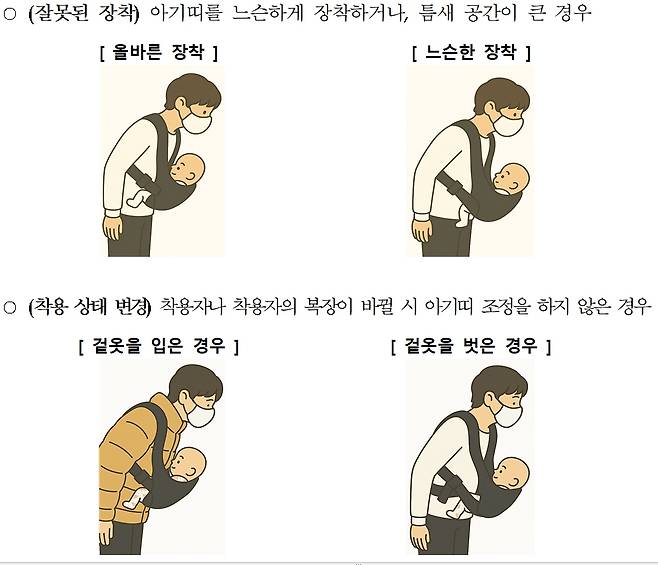 ○ (잘못된 장착) 아기띠를 느슨하게 장착하거나, 틈새 공간이 큰 경우

[ 올바른 장착 ]

[ 느슨한 장착 ]

○ (착용 상태 변경) 착용자나 착용자의 복장이 바뀔 시 아기띠 조정을 하지 않은 경우

[ 겉옷을 입은 경우 ]

[ 겉옷을 벗은 경우 ]