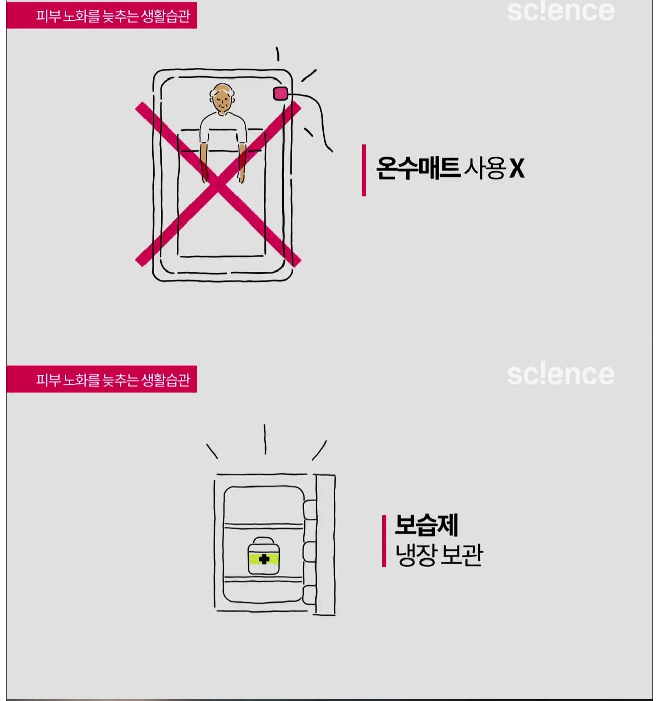 피부 노화를 늦추는 생활습관

sc!ence

온수매트 사용 X

피부 노화를 늦추는 생활습관

sc!ence

보습제
냉장 보관