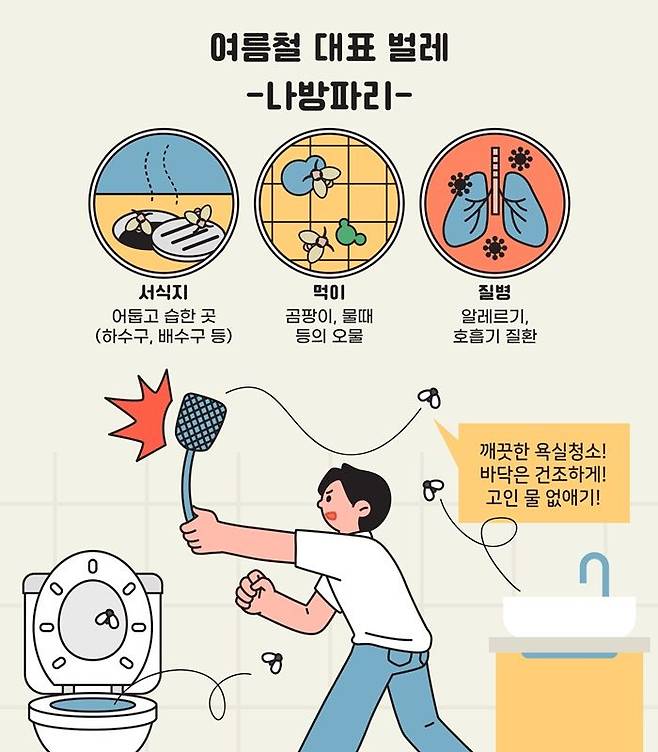 여름철 대표 벌레
-나방파리-

서식지
어둡고 습한 곳
(하수구, 배수구 등)

먹이
곰팡이, 물때
등의 오물

질병
알레르기,
호흡기 질환

깨끗한 욕실청소!
바닥은 건조하게!
고인 물 없애기!