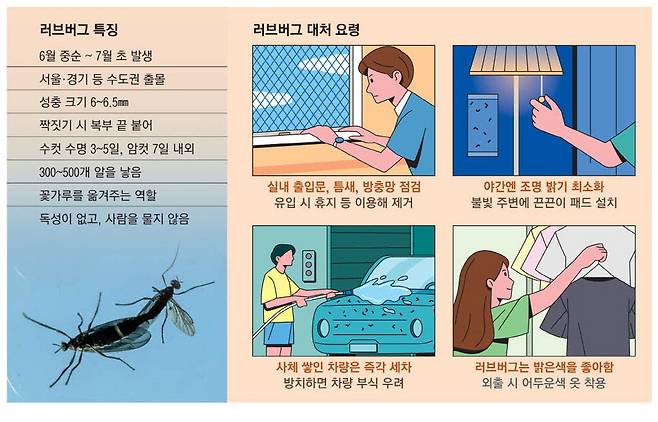 러브버그 특징

6월 중순 ~ 7월 초 발생

서울·경기 등 수도권 출몰

성충 크기 6~6.5㎜

짝짓기 시 복부 끝 붙어

수컷 수명 3~5일, 암컷 7일 내외

300~500개 알을 낳음

꽃가루를 옮겨주는 역할

독성이 없고, 사람을 물지 않음

러브버그 대처 요령

실내 출입문, 틈새, 방충망 점검
유입 시 휴지 등 이용해 제거

야간엔 조명 밝기 최소화
불빛 주변에 끈끈이 패드 설치

사체 쌓인 차량은 즉각 세차
방치하면 차량 부식 우려

러브버그는 밝은색을 좋아함
외출 시 어두운색 옷 착용