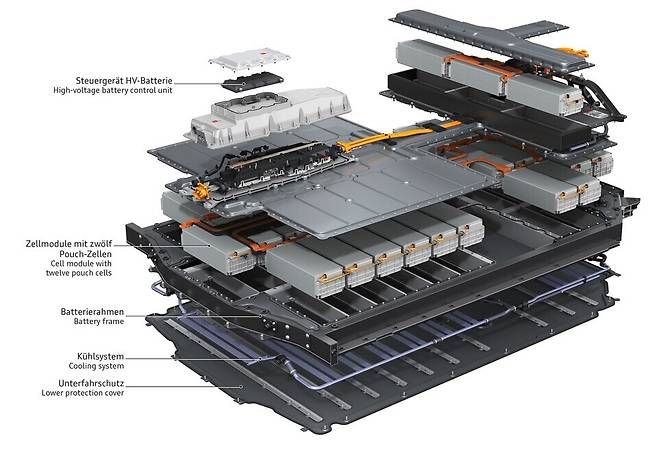 Steuergerät HV-Batterie
High-voltage battery control unit

Zellmodule mit zwölf Pouch-Zellen
Cell module with twelve pouch cells

Batterierahmen
Battery frame

Kühlsystem
Cooling system

Unterfahrschutz
Lower protection cover