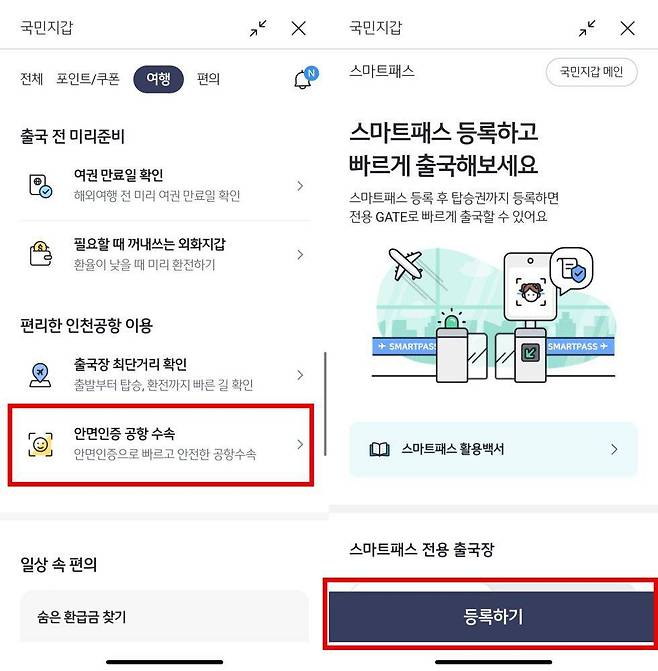 국민지갑

전체 포인트/쿠폰 여행 편의

N

출국 전 미리준비

여권 만료일 확인
해외여행 전 미리 여권 만료일 확인

필요할 때 꺼내쓰는 외화지갑
환율이 낮을 때 미리 환전하기

편리한 인천공항 이용

출국장 최단거리 확인
출발부터 탑승, 환전까지 빠른 길 확인

안면인증 공항 수속
안면인증으로 빠르고 안전한 공항수속

일상 속 편의

숨은 환급금 찾기

국민지갑

스마트패스 국민지갑 메인

스마트패스 등록하고 빠르게 출국해보세요

스마트패스 등록 후 탑승권까지 등록하면 전용 GATE로 빠르게 출국할 수 있어요

SMARTPASS SMARTPASS

스마트패스 활용백서

스마트패스 전용 출국장

등록하기