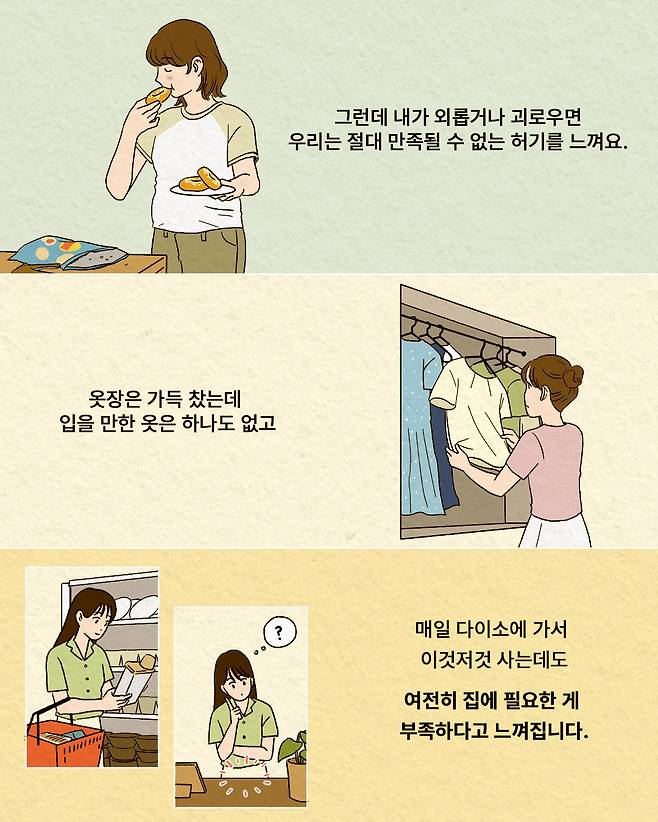 그런데 내가 외롭거나 괴로우면
우리는 절대 만족될 수 없는 허기를 느껴요.

옷장은 가득 찼는데
입을 만한 옷은 하나도 없고

?

매일 다이소에 가서
이것저것 사는데도

여전히 집에 필요한 게
부족하다고 느껴집니다.