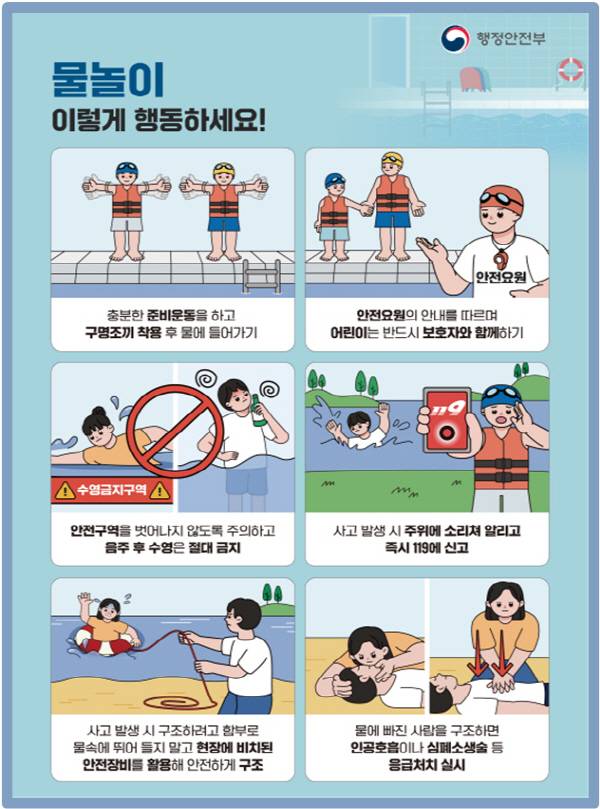 행정안전부

물놀이
이렇게 행동하세요!

안전요원

충분한 준비운동을 하고
구명조끼 착용 후 물에 들어가기

안전요원의 안내를 따르며
어린이는 반드시 보호자와 함께하기

수영금지구역

119

안전구역을 벗어나지 않도록 주의하고
음주 후 수영은 절대 금지

사고 발생 시 주위에 소리쳐 알리고
즉시 119에 신고

사고 발생 시 구조하려고 함부로
물속에 뛰어 들지 말고 현장에 비치된
안전장비를 활용해 안전하게 구조

물에 빠진 사람을 구조하면
인공호흡이나 심폐소생술 등
응급처치 실시