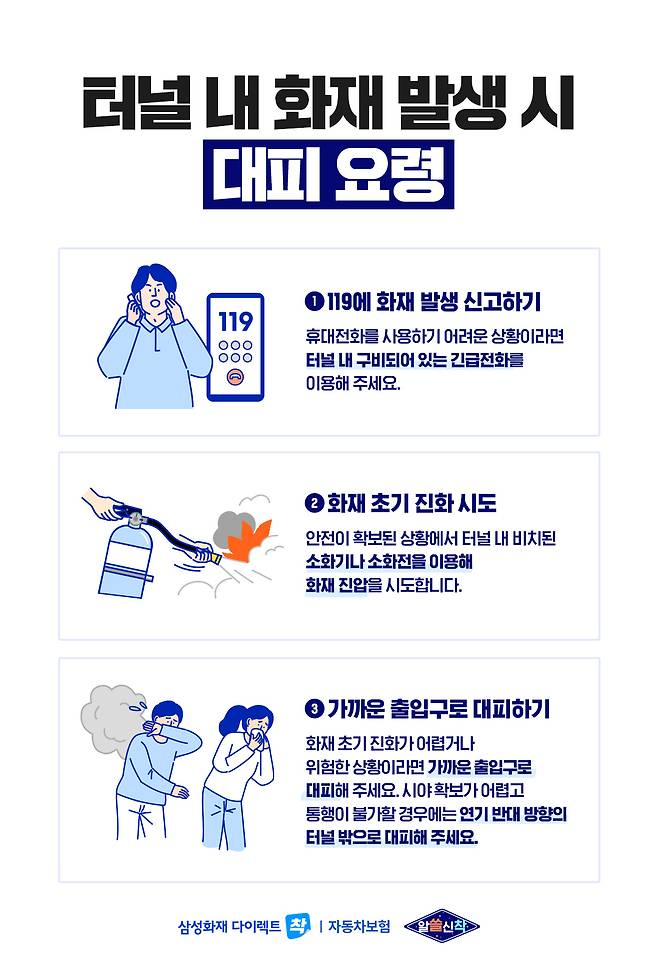 터널 내 화재 발생 시
대피 요령

119

❶ 119에 화재 발생 신고하기
휴대전화를 사용하기 어려운 상황이라면 터널 내 구비되어 있는 긴급전화를 이용해 주세요.

❷ 화재 초기 진화 시도
안전이 확보된 상황에서 터널 내 비치된 소화기나 소화전을 이용해 화재 진압을 시도합니다.

❸ 가까운 출입구로 대피하기
화재 초기 진화가 어렵거나 위험한 상황이라면 가까운 출입구로 대피해 주세요. 시야 확보가 어렵고 통행이 불가할 경우에는 연기 반대 방향의 터널 밖으로 대피해 주세요.

삼성화재 다이렉트 착 | 자동차보험 알쓸신착