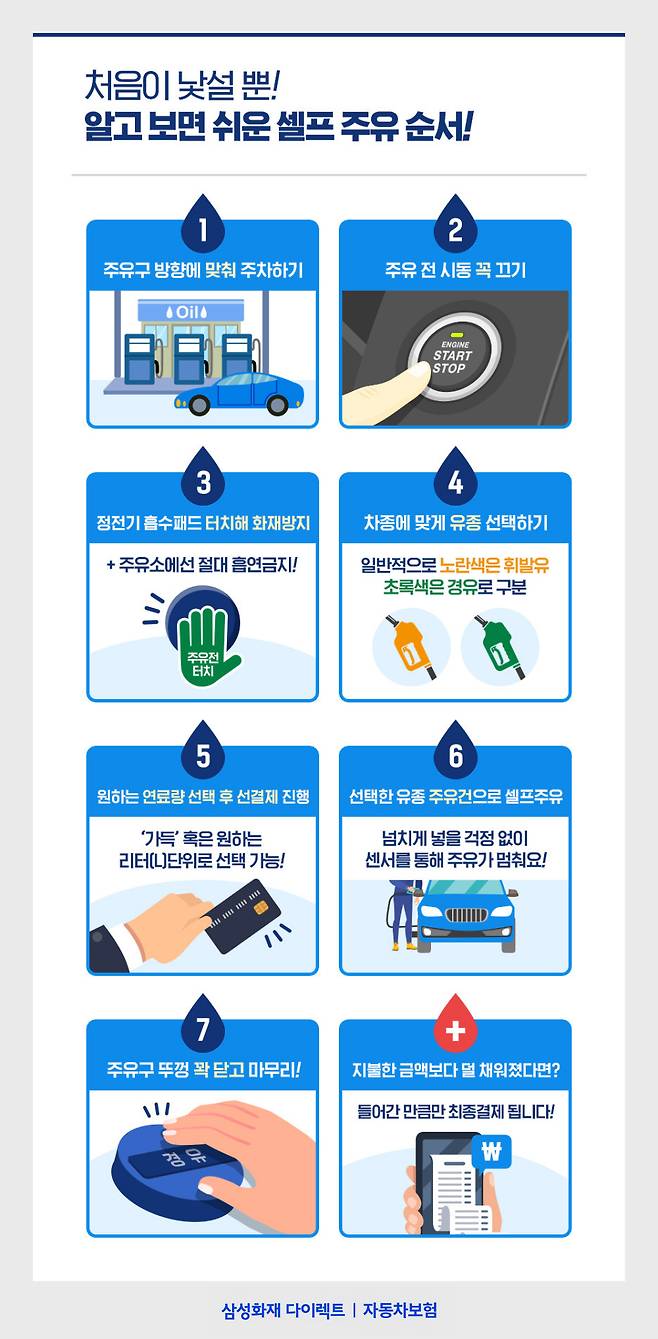 처음이 낯설 뿐!
알고 보면 쉬운 셀프 주유 순서!

1
주유구 방향에 맞춰 주차하기
Oil

2
주유 전 시동 꼭 끄기
ENGINE
START
STOP

3
정전기 흡수패드 터치해 화재방지
+ 주유소에선 절대 흡연금지!
주유전
터치

4
차종에 맞게 유종 선택하기
일반적으로 노란색은 휘발유
초록색은 경유로 구분

5
원하는 연료량 선택 후 선결제 진행
'가득' 혹은 원하는
리터(L)단위로 선택 가능!

6
선택한 유종 주유건으로 셀프주유
넘치게 넣을 걱정 없이
센서를 통해 주유가 멈춰요!

7
주유구 뚜껑 꽉 닫고 마무리!
경유

+
지불한 금액보다 덜 채워졌다면?
들어간 만큼만 최종결제 됩니다!
₩

삼성화재 다이렉트 | 자동차보험