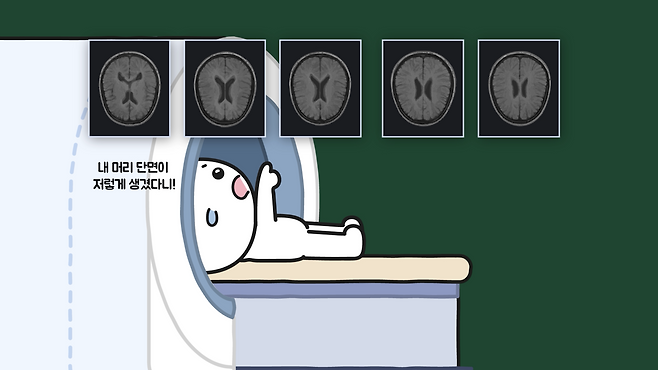 내 머리 단면이
저렇게 생겼다니!