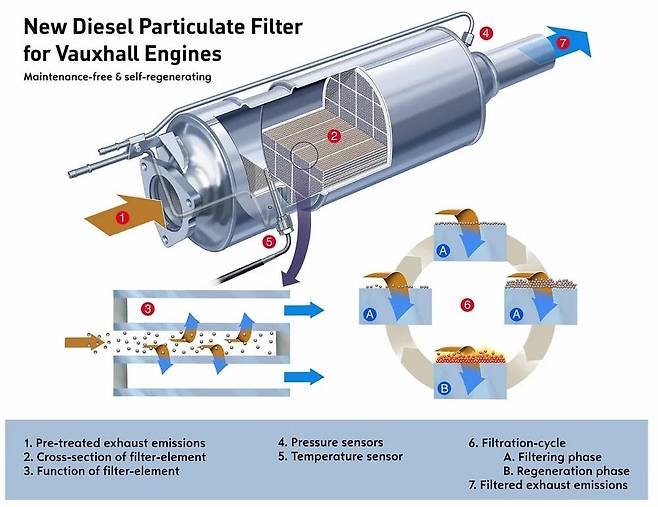 New Diesel Particulate Filter for Vauxhall Engines

Maintenance-free & self-regenerating

4

7

2

1

5

3

A

A

6

A

B

1. Pre-treated exhaust emissions
2. Cross-section of filter-element
3. Function of filter-element

4. Pressure sensors
5. Temperature sensor

6. Filtration-cycle
A. Filtering phase
B. Regeneration phase
7. Filtered exhaust emissions