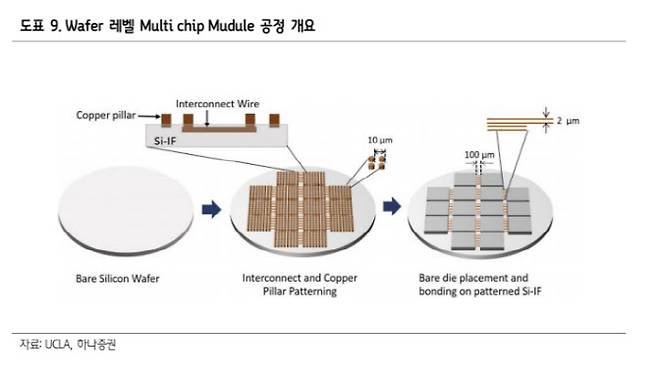 도표 9. Wafer 레벨 Multi chip Mudule 공정 개요

Copper pillar

Interconnect Wire

Si-IF

10 µm

2 µm

100 µm

Bare Silicon Wafer

Interconnect and Copper Pillar Patterning

Bare die placement and bonding on patterned Si-IF

자료: UCLA, 하나증권