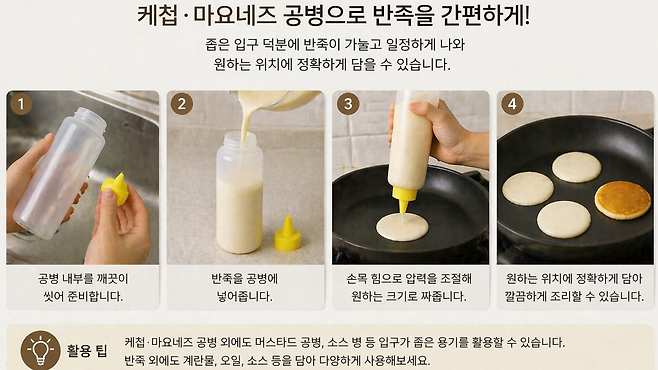 케첩·마요네즈 공병으로 반죽을 간편하게!

좁은 입구 덕분에 반죽이 가늘고 일정하게 나와
원하는 위치에 정확하게 담을 수 있습니다.

1
공병 내부를 깨끗이
씻어 준비합니다.

2
반죽을 공병에
넣어줍니다.

3
손목 힘으로 압력을 조절해
원하는 크기로 짜줍니다.

4
원하는 위치에 정확하게 담아
깔끔하게 조리할 수 있습니다.

활용 팁
케첩·마요네즈 공병 외에도 머스타드 공병, 소스 병 등 입구가 좁은 용기를 활용할 수 있습니다.
반죽 외에도 계란물, 오일, 소스 등을 담아 다양하게 사용해보세요.