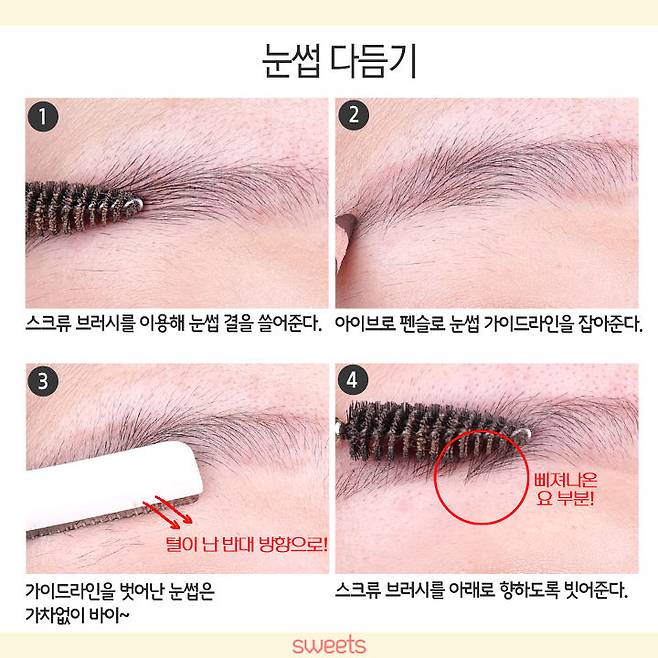 눈썹 다듬기

1

스크류 브러시를 이용해 눈썹 결을 쓸어준다.

2

아이브로 펜슬로 눈썹 가이드라인을 잡아준다.

3

털이 난 반대 방향으로!

가이드라인을 벗어난 눈썹은 가차없이 바이~

4

삐져나온 요 부분!

스크류 브러시를 아래로 향하도록 빗어준다.

sweets