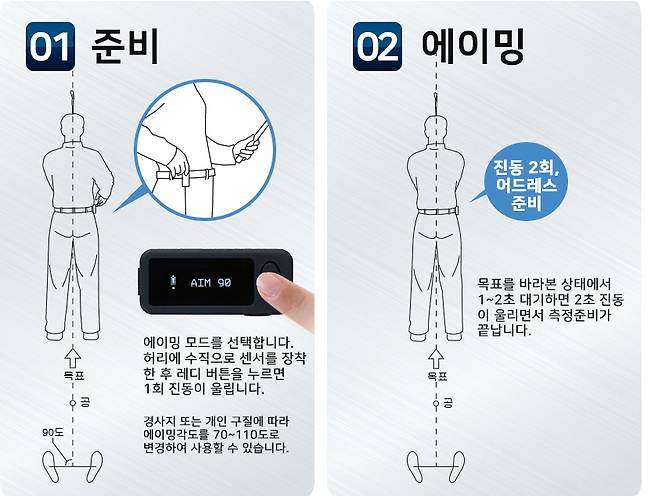 01 준비

AIM 90

에이밍 모드를 선택합니다. 허리에 수직으로 센서를 장착한 후 레디 버튼을 누르면 1회 진동이 울립니다.

경사지 또는 개인 구질에 따라 에이밍각도를 70~110도로 변경하여 사용할 수 있습니다.

목표

공

90도

02 에이밍

진동 2회, 어드레스 준비

목표를 바라본 상태에서 1~2초 대기하면 2초 진동이 울리면서 측정준비가 끝납니다.

목표

공