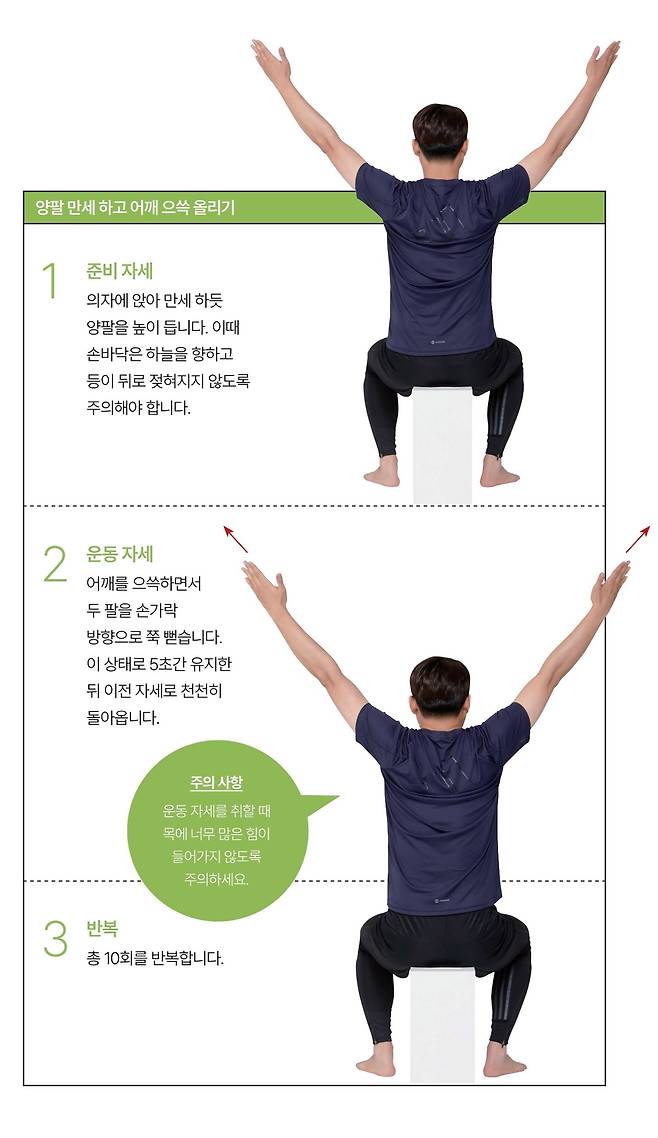 양팔 만세 하고 어깨 으쓱 올리기

1
준비 자세
의자에 앉아 만세 하듯 양팔을 높이 듭니다. 이때 손바닥은 하늘을 향하고 등이 뒤로 젖혀지지 않도록 주의해야 합니다.

2
운동 자세
어깨를 으쓱하면서 두 팔을 손가락 방향으로 쭉 뻗습니다. 이 상태로 5초간 유지한 뒤 이전 자세로 천천히 돌아옵니다.

주의 사항
운동 자세를 취할 때 목에 너무 많은 힘이 들어가지 않도록 주의하세요.

3
반복
총 10회를 반복합니다.