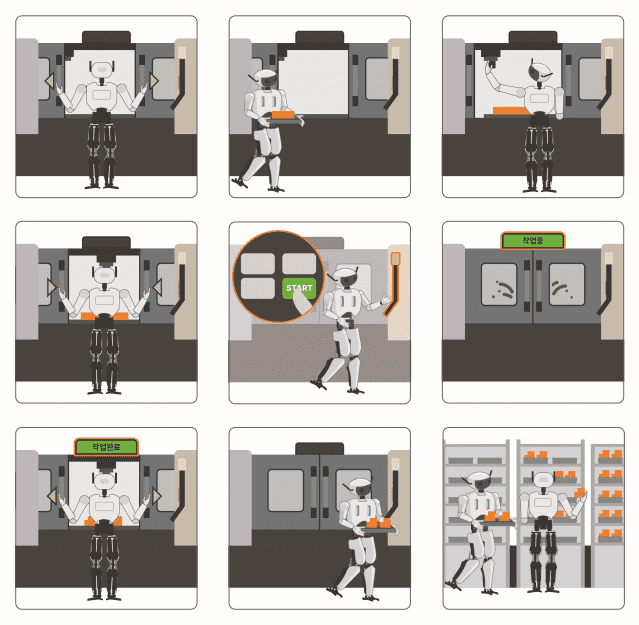 START

작업중

작업완료