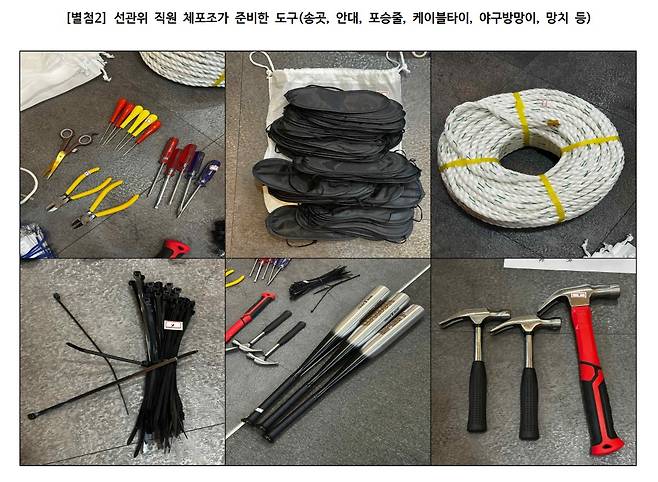 [별첨2] 선관위 직원 체포조가 준비한 도구(송곳, 안대, 포승줄, 케이블타이, 야구방망이, 망치 등)