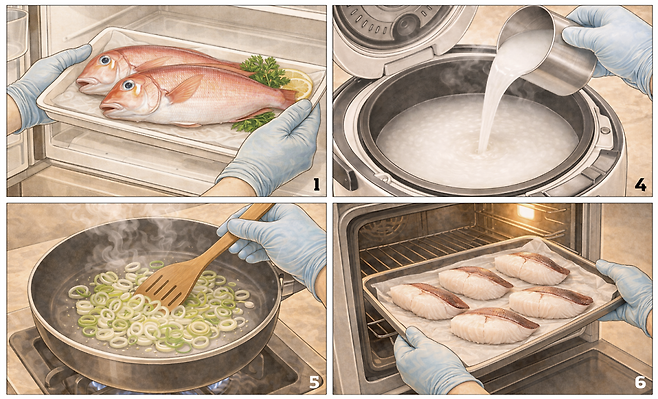 1
4
5
6